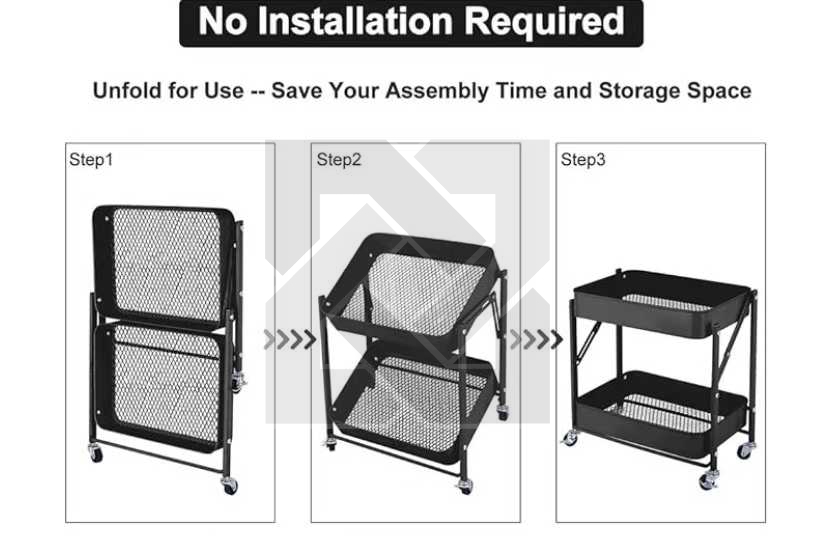 No Installation Required

Unfold for Use -- Save Your Assembly Time and Storage Space

Step1

Step2

Step3