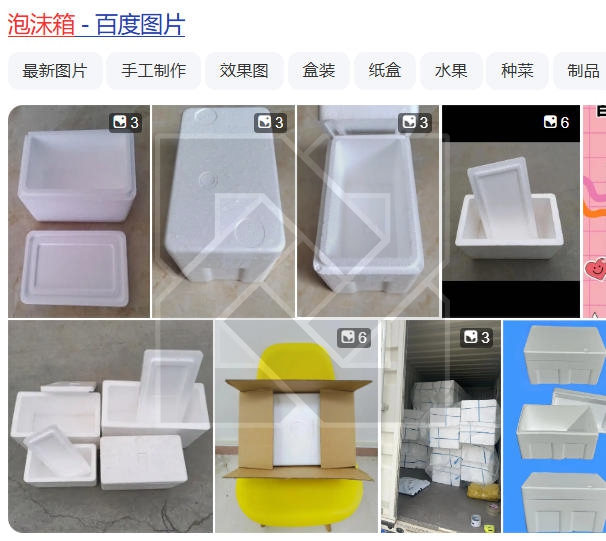 泡沫箱 - 百度图片

最新图片 手工制作 效果图 盒装 纸盒 水果 种菜 制品

3 3 3 6

6 3